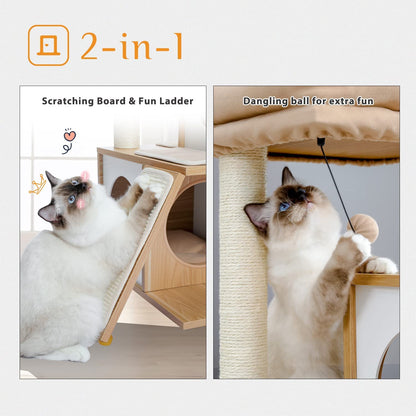 2-in-1

Scratching Board & Fun Ladder

Dangling ball for extra fun